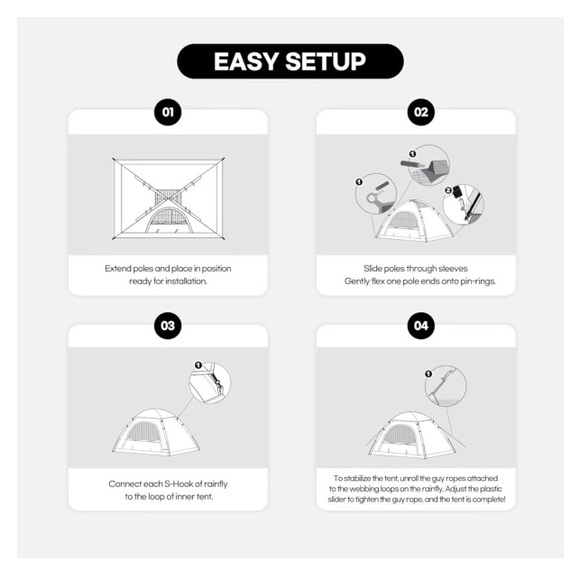 EASY SETUP

01

Extend poles and place in position ready for installation.

02

1

1

2

Slide poles through sleeves
Gently flex one pole ends onto pin-rings.

03

1

Connect each S-Hook of rainfly to the loop of inner tent.

04

1

To stabilize the tent, unroll the guy ropes attached to the webbing loops on the rainfly. Adjust the plastic slider to tighten the guy rope, and the tent is complete!